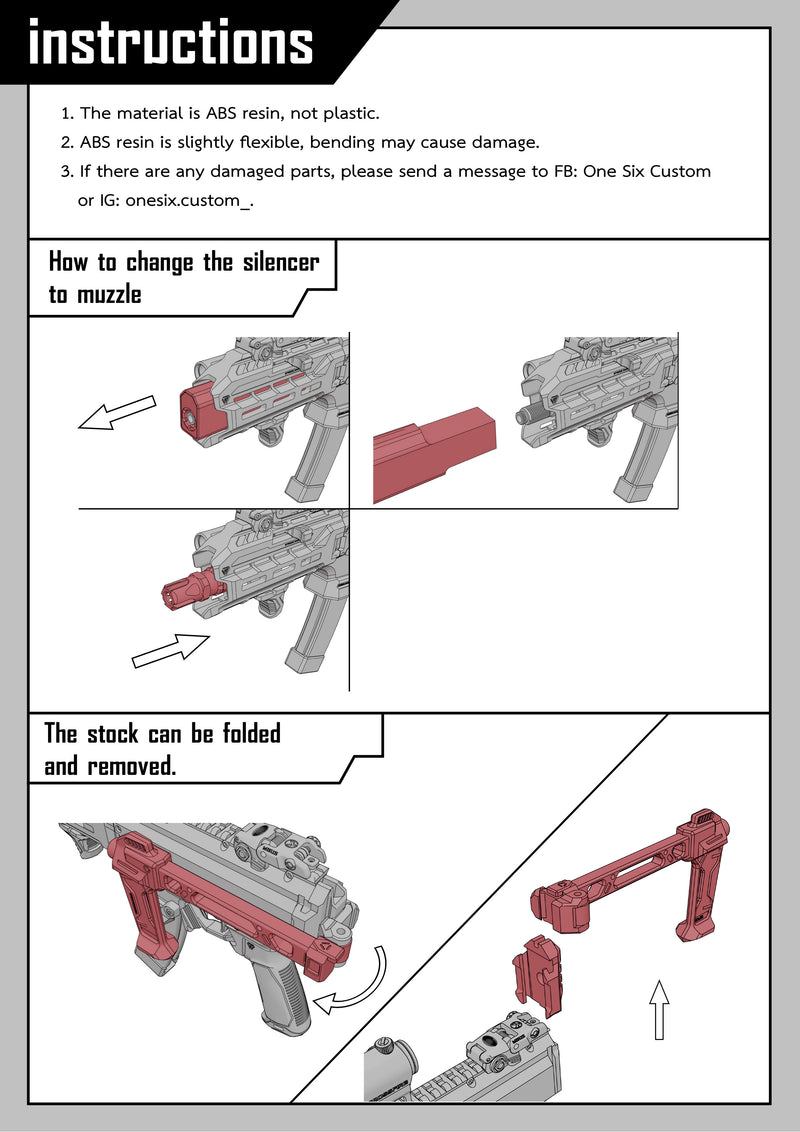 instructions

1. The material is ABS resin, not plastic.
2. ABS resin is slightly flexible, bending may cause damage.
3. If there are any damaged parts, please send a message to FB: One Six Custom or IG: onesix.custom_.

How to change the silencer to muzzle

The stock can be folded and removed.